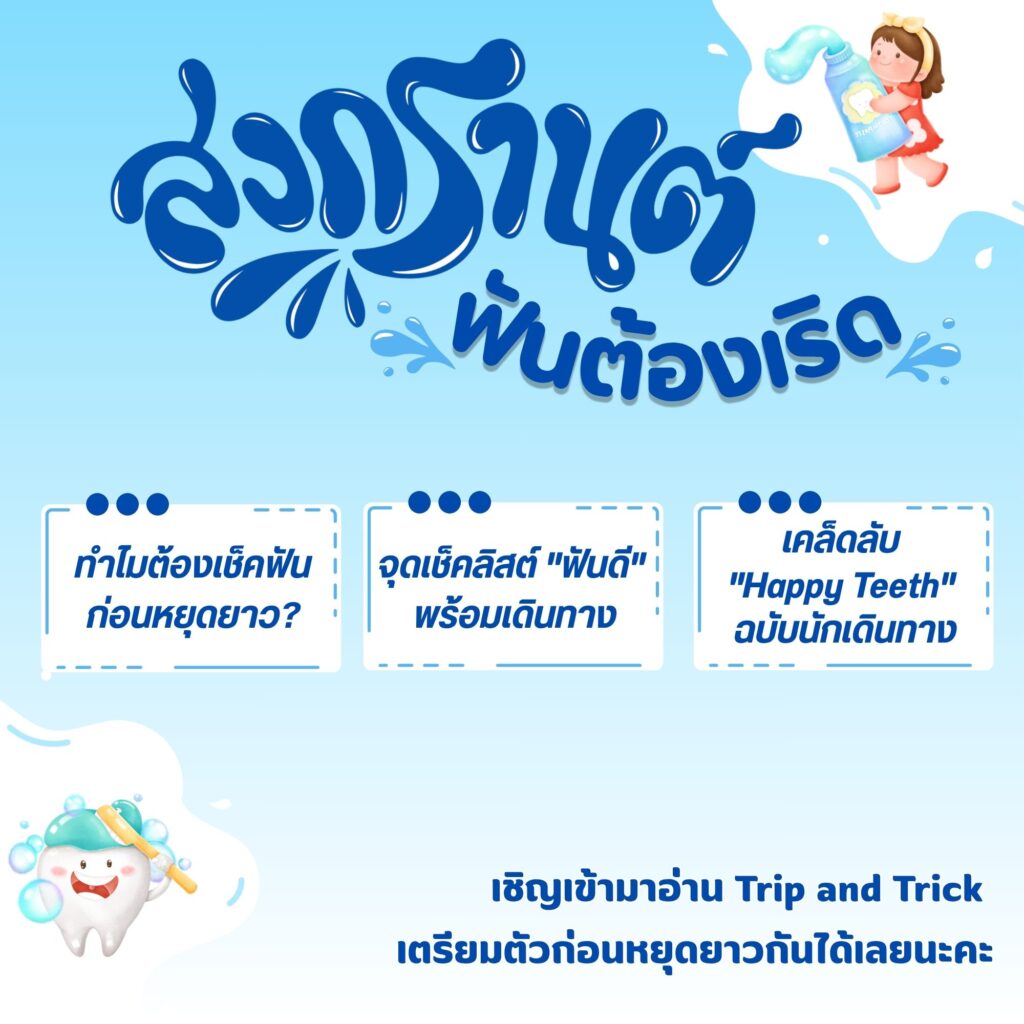 สงกรานต์
ฟันต้องเริด

ทำไมต้องเช็คฟัน ก่อนหยุดยาว?

จุดเช็คลิสต์ "ฟันดี" พร้อมเดินทาง

เคล็ดลับ "Happy Teeth" ฉบับนักเดินทาง

เชิญเข้ามาอ่าน Trip and Trick
เตรียมตัวก่อนหยุดยาวกันได้เลยนะคะ